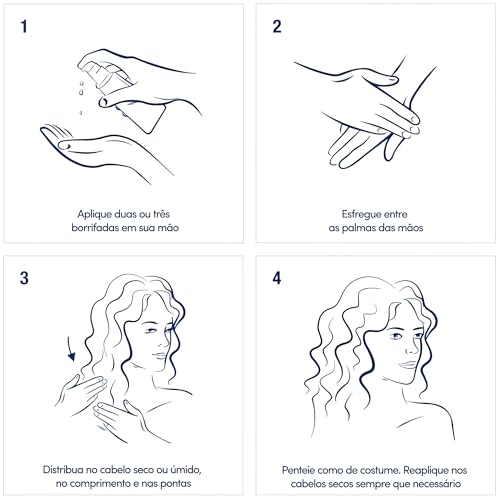 1

Aplique duas ou três borrifadas em sua mão

2

Esfregue entre as palmas das mãos

3

Distribua no cabelo seco ou úmido, no comprimento e nas pontas

4

Penteie como de costume. Reaplique nos cabelos secos sempre que necessário